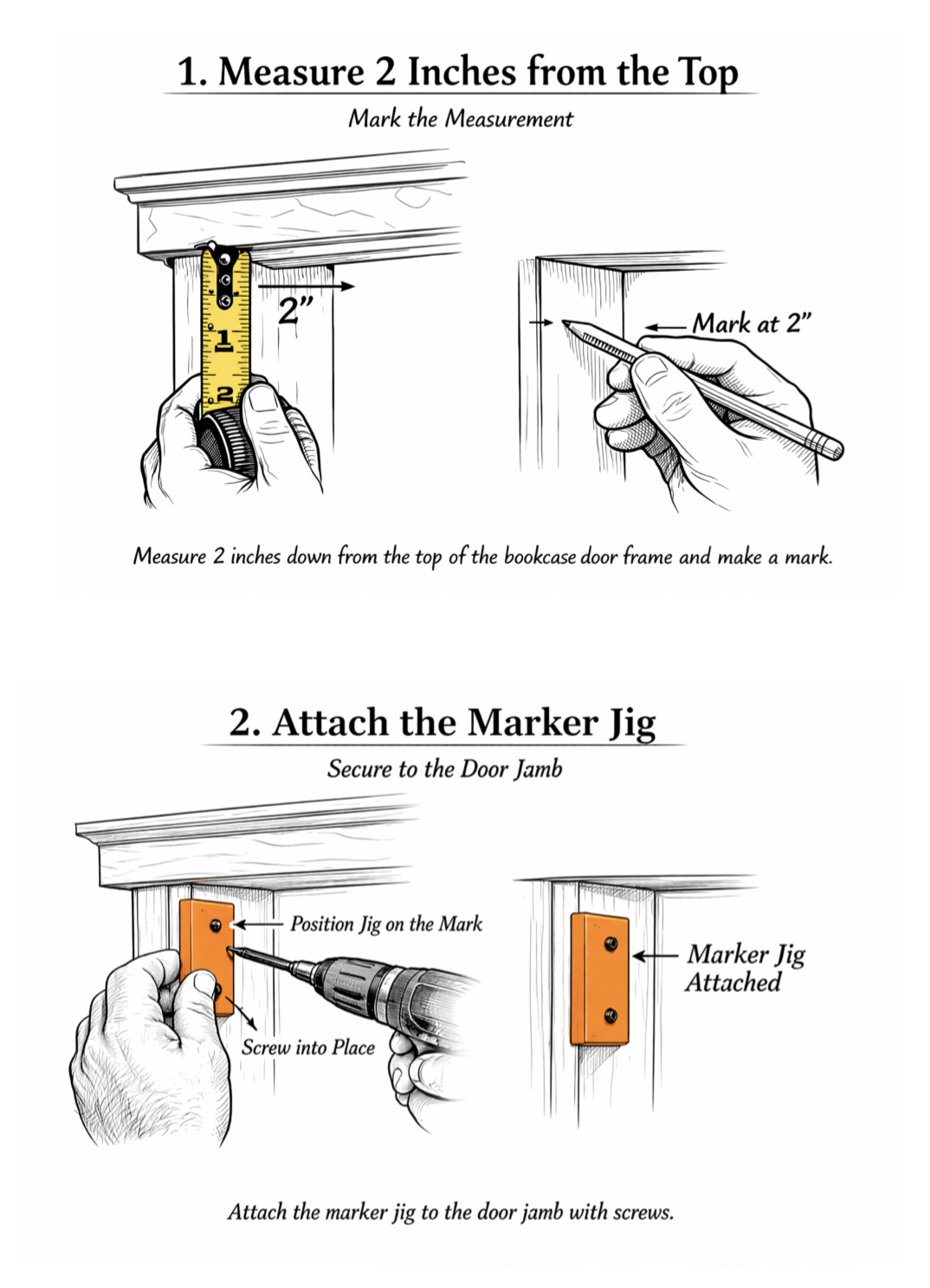 1. Measure 2 Inches from the Top

Mark the Measurement

1
2

2"

Mark at 2"

Measure 2 inches down from the top of the bookcase door frame and make a mark.

2. Attach the Marker Jig

Secure to the Door Jamb

Position Jig on the Mark

Screw into Place

Marker Jig Attached

Attach the marker jig to the door jamb with screws.